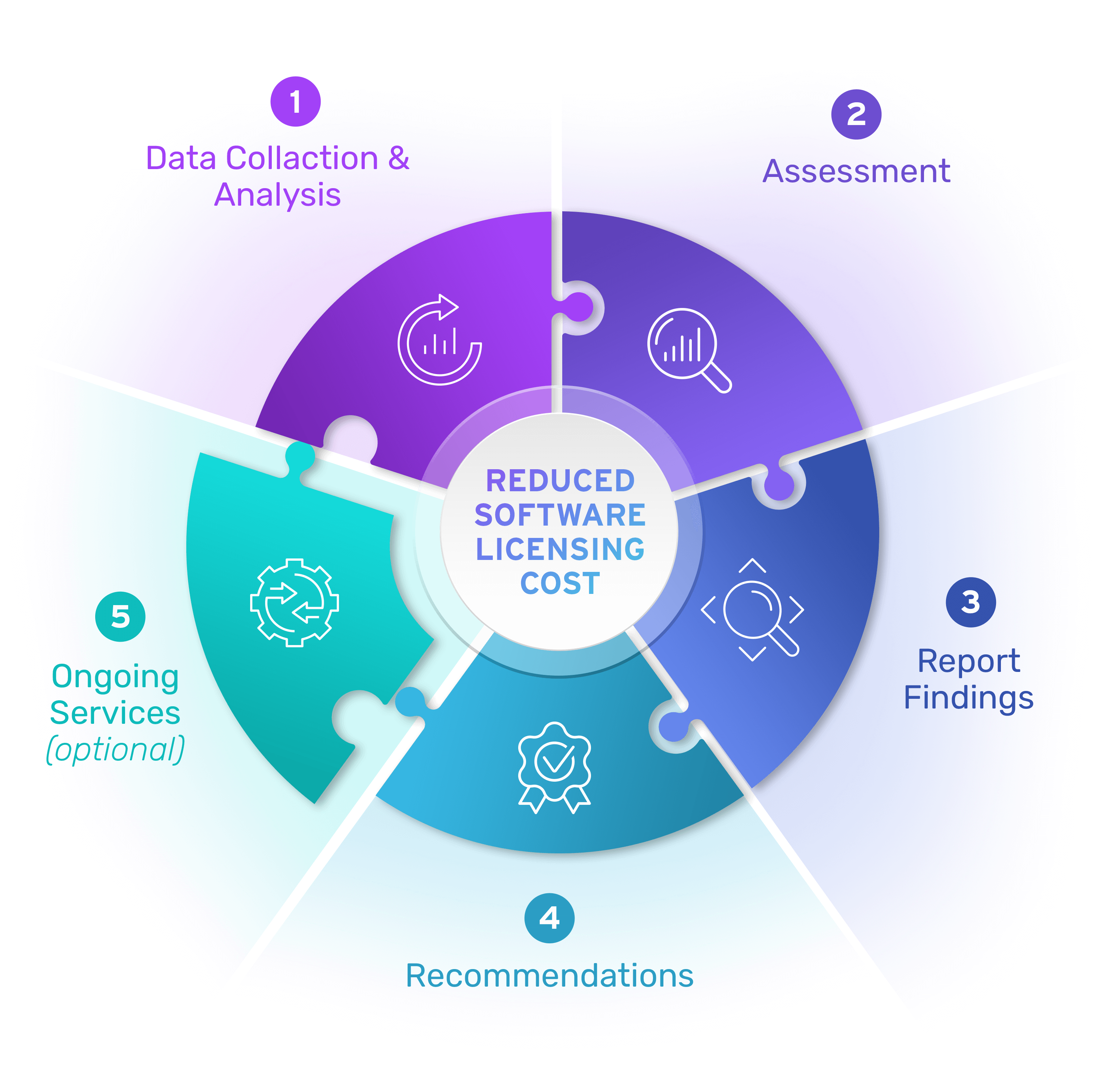 1

Data Collaction & Analysis

2

Assessment

REDUCED SOFTWARE LICENSING COST

3

Report Findings

4

Recommendations

5

Ongoing Services (optional)