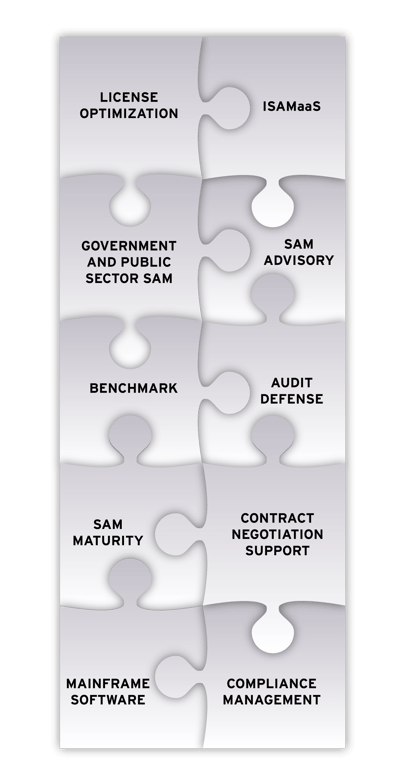 LICENSE OPTIMIZATION

ISAMaaS

GOVERNMENT AND PUBLIC SECTOR SAM

SAM ADVISORY

BENCHMARK

AUDIT DEFENSE

SAM MATURITY

CONTRACT NEGOTIATION SUPPORT

MAINFRAME SOFTWARE

COMPLIANCE MANAGEMENT